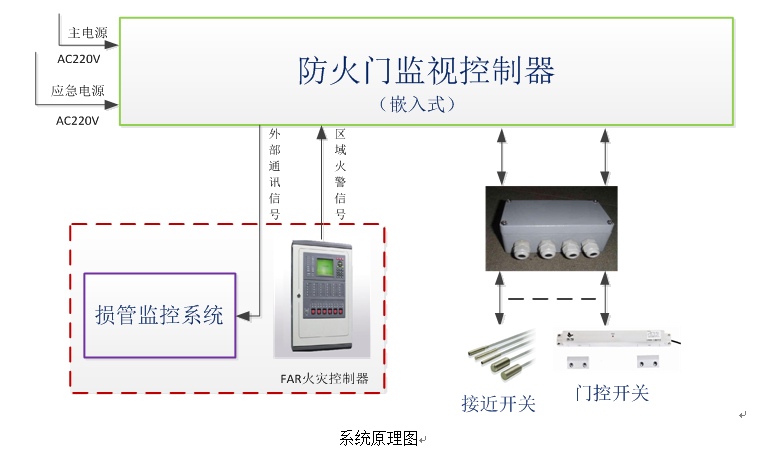 主电源
AC220V
应急电源
AC220V

防火门监视控制器
（嵌入式）

外部通讯信号

区域火警信号

损管监控系统

FAR火灾控制器

接近开关

门控开关

系统原理图